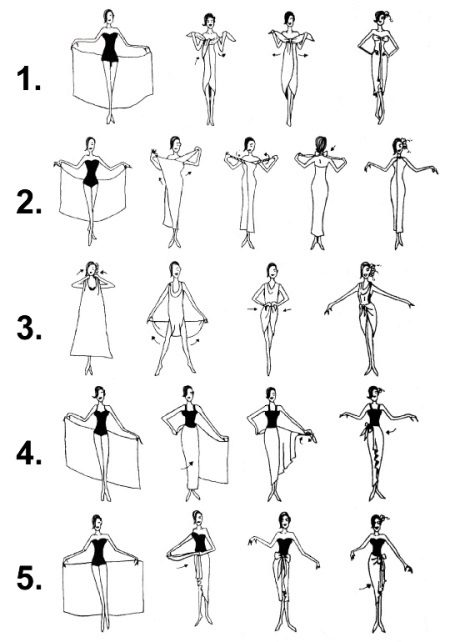 1.

2.

3.

4.

5.