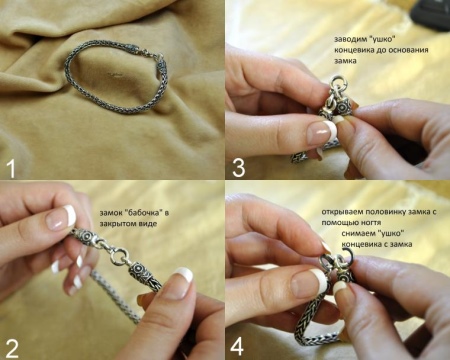 1

заводим "ушко" концевика до основания замка

3

замок "бабочка" в закрытом виде

2

открываем половинку замка с помощью ногтя

снимаем "ушко" концевика с замка

4