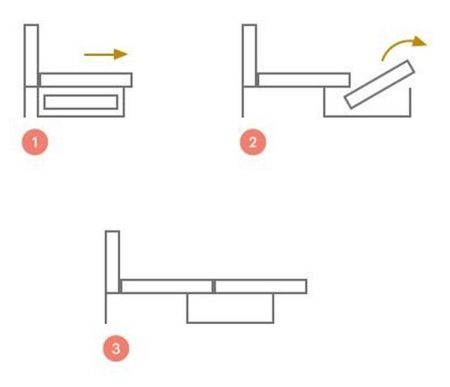 1

2

3