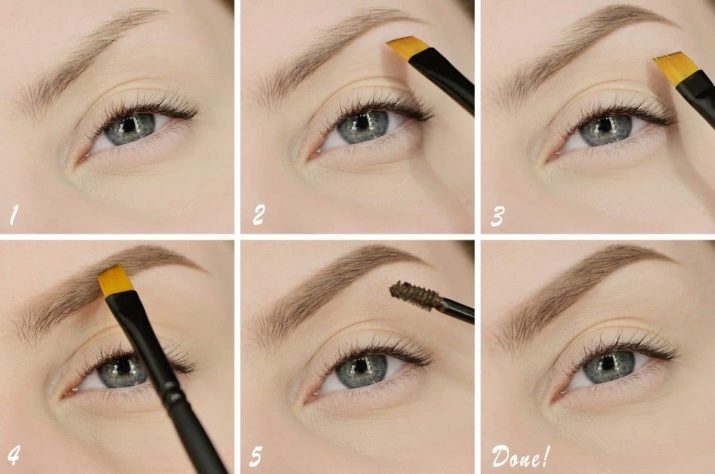 1

2

3

4

5

Done!