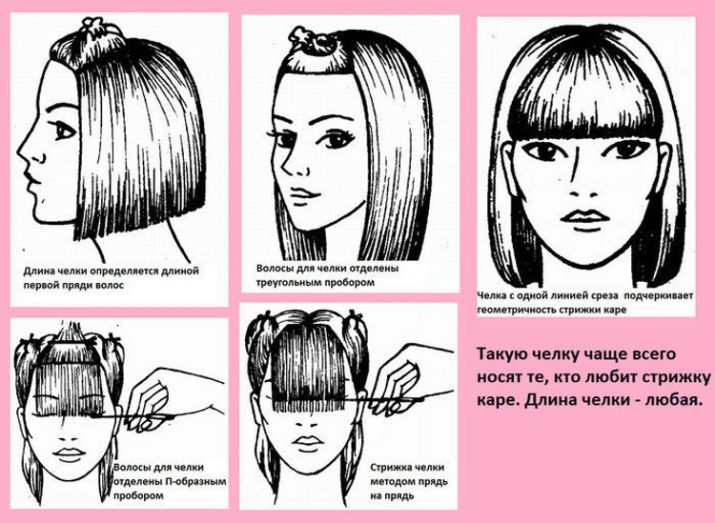 Длина челки определяется длиной первой пряди волос

Волосы для челки отделены треугольным пробором

Челка с одной линией среза подчеркивает геометричность стрижки каре

Волосы для челки отделены П-образным пробором

Стрижка челки методом прядь на прядь

Такую челку чаще всего носят те, кто любит стрижку каре. Длина челки - любая.