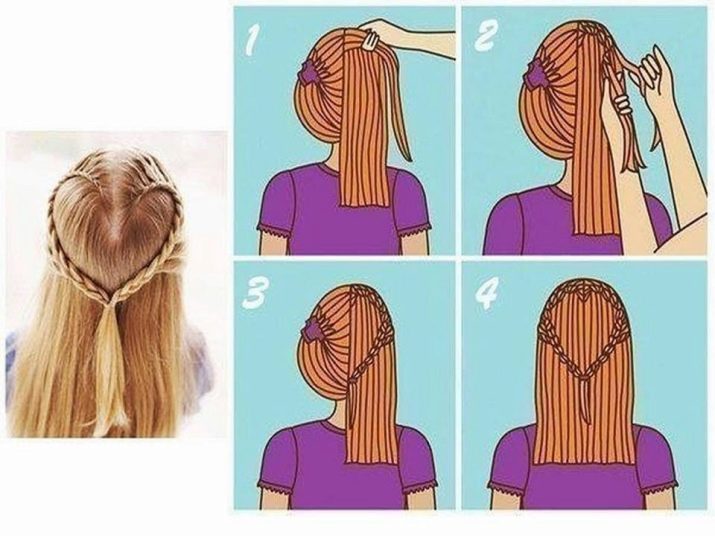 1

2

3

4