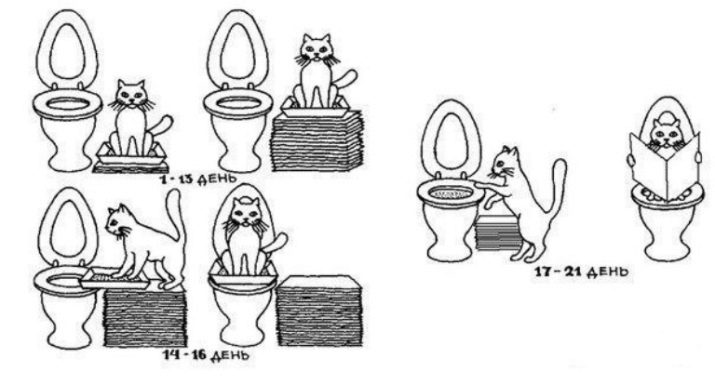 1 - 13 ДЕНЬ

14 - 16 ДЕНЬ

17 - 21 ДЕНЬ