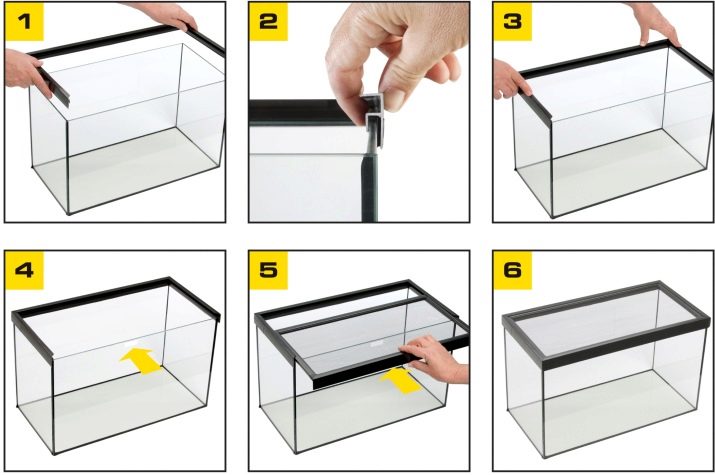 1

2

3

4

5

6