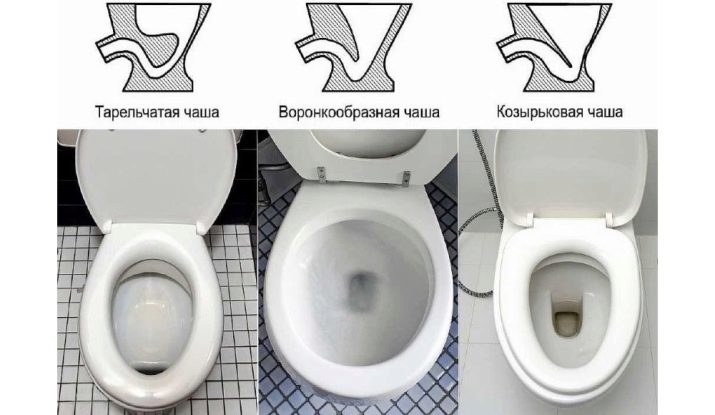 Тарельчатая чаша

Воронкообразная чаша

Козырьковая чаша