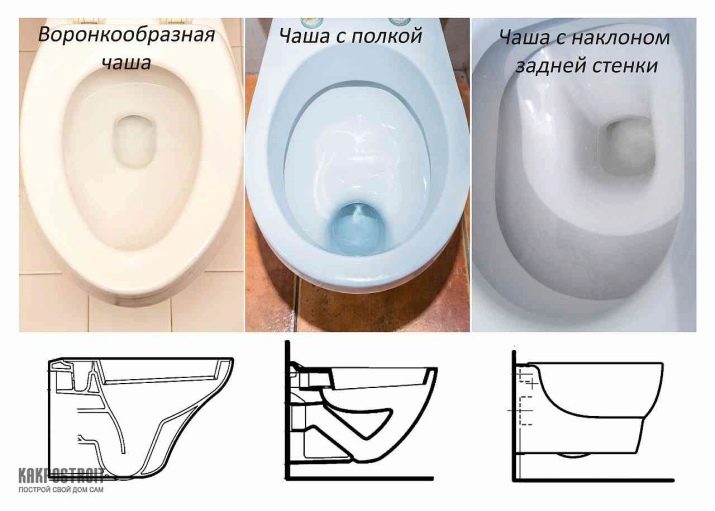 Воронкообразная чаша

Чаша с полкой

Чаша с наклоном задней стенки

KAKPOSTROIT
ПОСТРОЙ СВОЙ ДОМ САМ