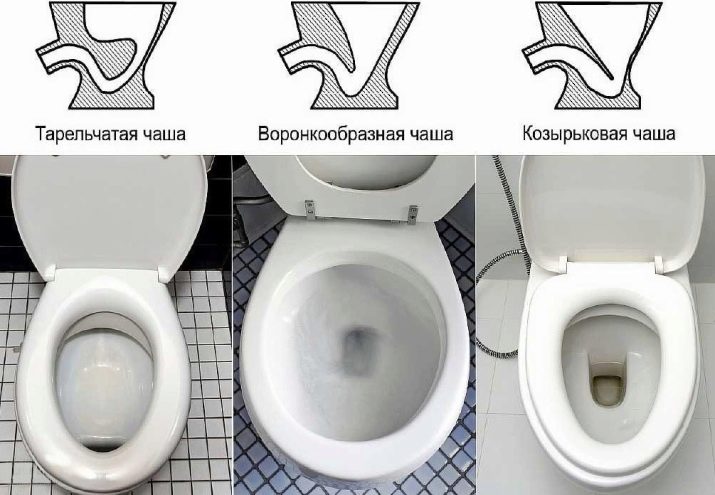 Тарельчатая чаша

Воронкообразная чаша

Козырьковая чаша