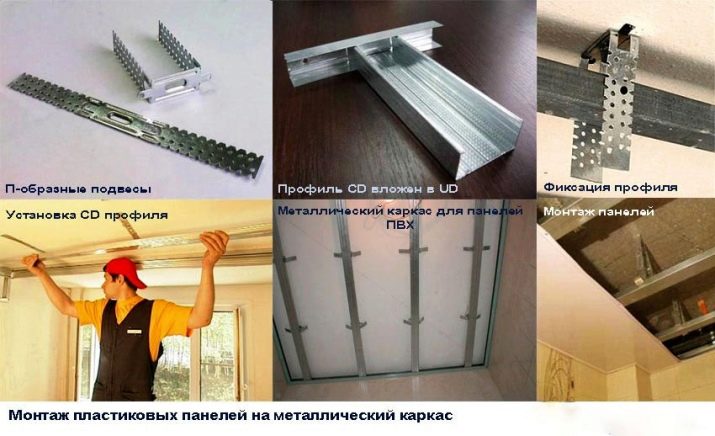 П-образные подвесы

Профиль CD вложен в UD

Фиксация профиля

Установка CD профиля

Металлический каркас для панелей ПВХ

Монтаж панелей

Монтаж пластиковых панелей на металлический каркас