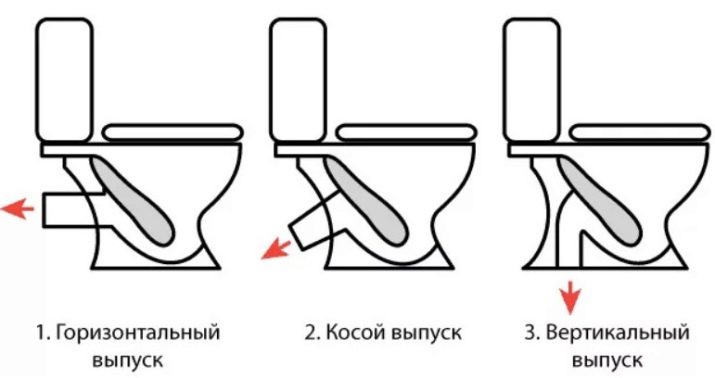 1. Горизонтальный выпуск

2. Косой выпуск

3. Вертикальный выпуск