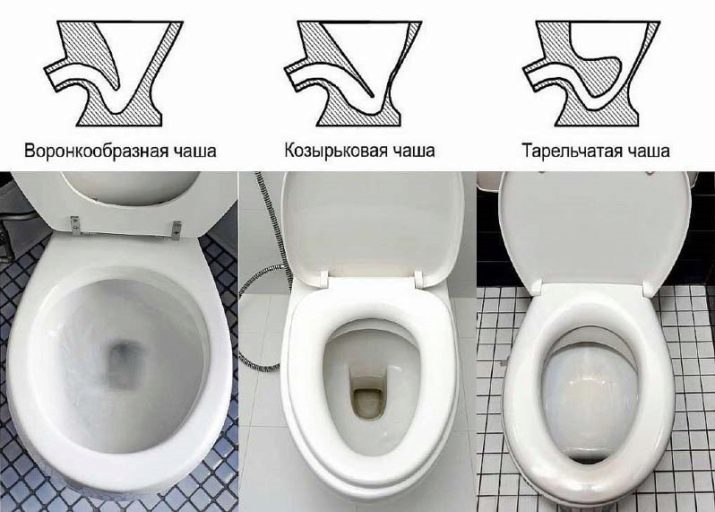 Воронкообразная чаша

Козырьковая чаша

Тарельчатая чаша