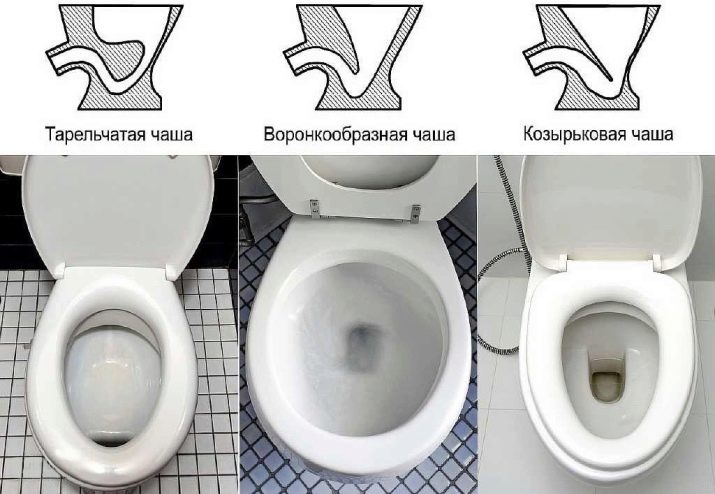 Тарельчатая чаша

Воронкообразная чаша

Козырьковая чаша