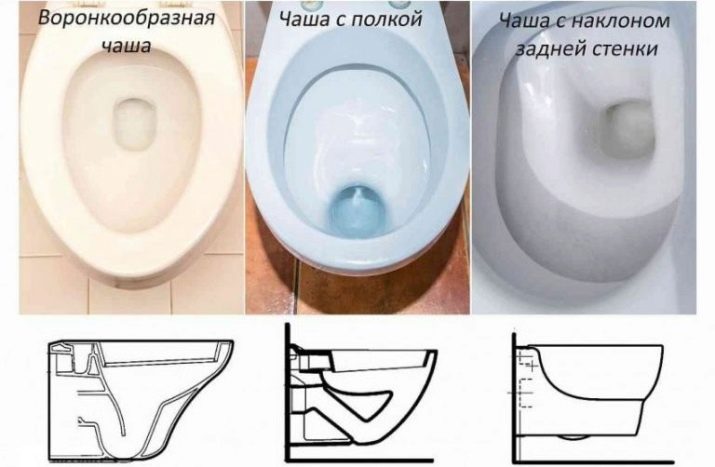 Воронкообразная чаша

Чаша с полкой

Чаша с наклоном задней стенки