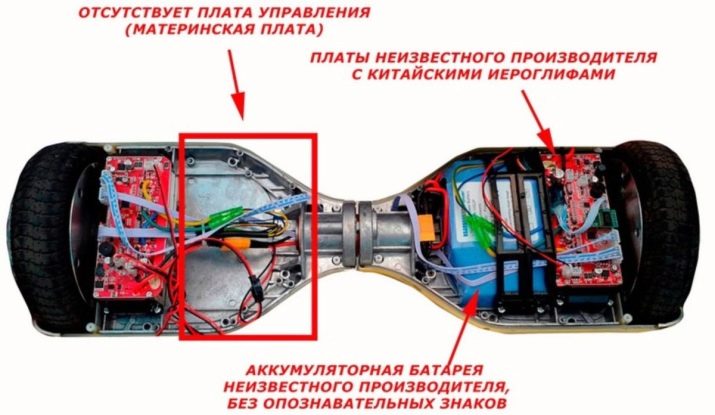 ОТСУТСТВУЕТ ПЛАТА УПРАВЛЕНИЯ (МАТЕРИНСКАЯ ПЛАТА)

ПЛАТЫ НЕИЗВЕСТНОГО ПРОИЗВОДИТЕЛЯ С КИТАЙСКИМИ ИЕРОГЛИФАМИ

АККУМУЛЯТОРНАЯ БАТАРЕЯ НЕИЗВЕСТНОГО ПРОИЗВОДИТЕЛЯ, БЕЗ ОПОЗНАВАТЕЛЬНЫХ ЗНАКОВ