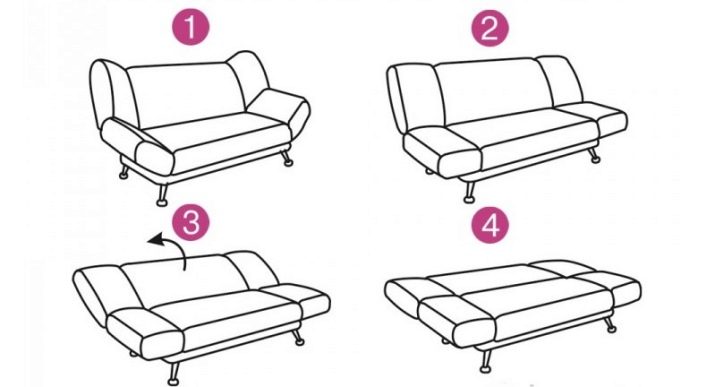 1
2
3
4