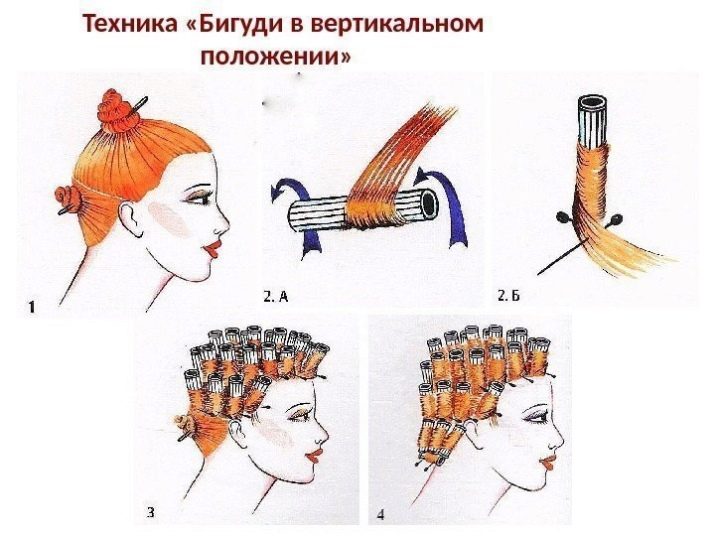 Техника «Бигуди в вертикальном положении»

1

2. А

2. Б

3

4