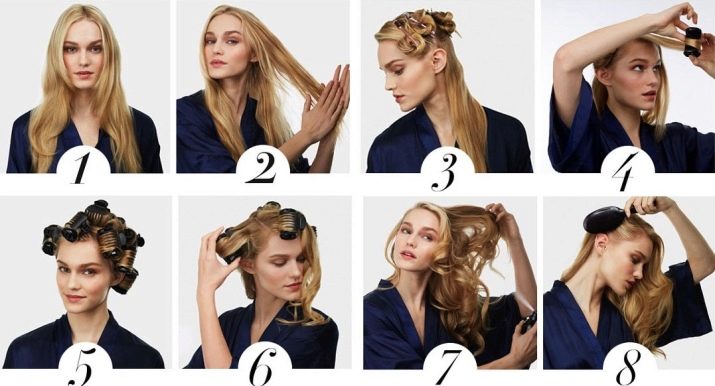 1 2 3 4

5 6 7 8