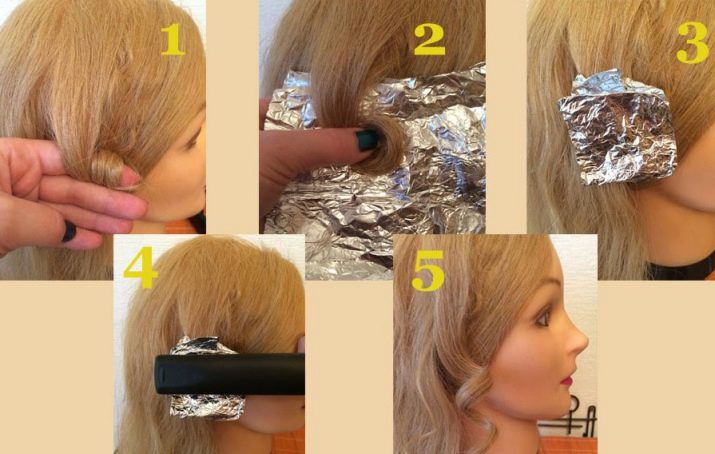 1

2

3

4

5