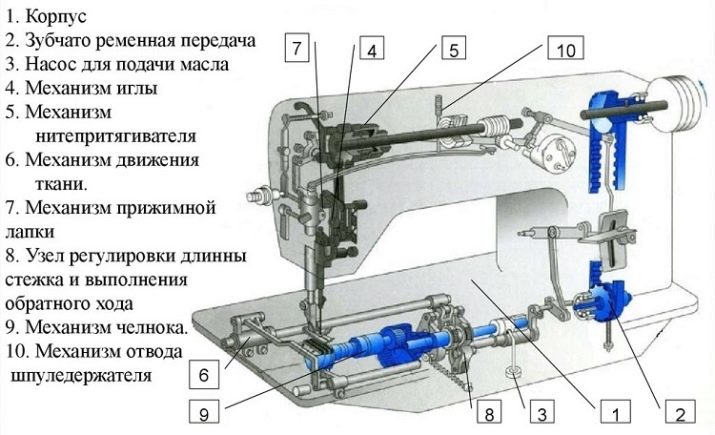 1. Корпус
2. Зубчато ременная передача
3. Насос для подачи масла
4. Механизм иглы
5. Механизм нитепритягивателя
6. Механизм движения ткани.
7. Механизм прижимной лапки
8. Узел регулировки длинны стежка и выполнения обратного хода
9. Механизм челнока.
10. Механизм отвода шпуледержателя

7
4
5
10
6
9
8
3
1
2