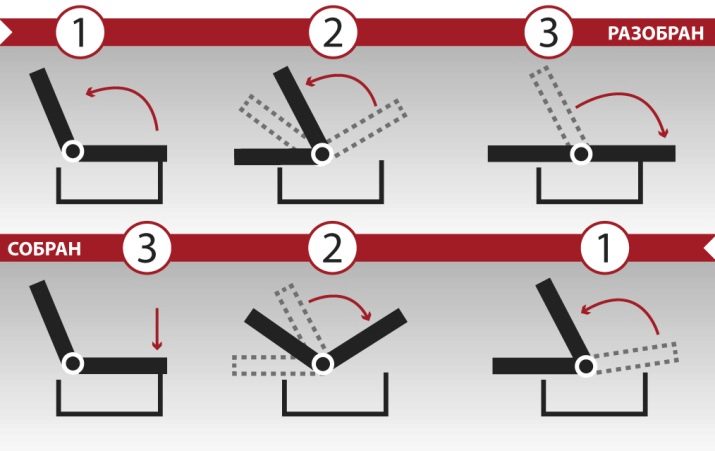 1
2
3
РАЗОБРАН

СОБРАН
3
2
1