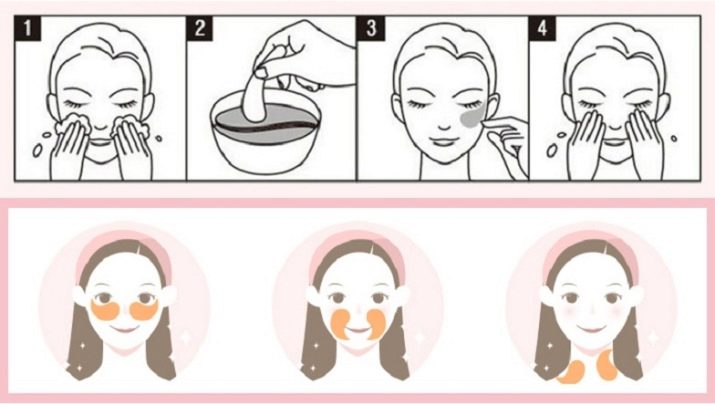 1

2

3

4