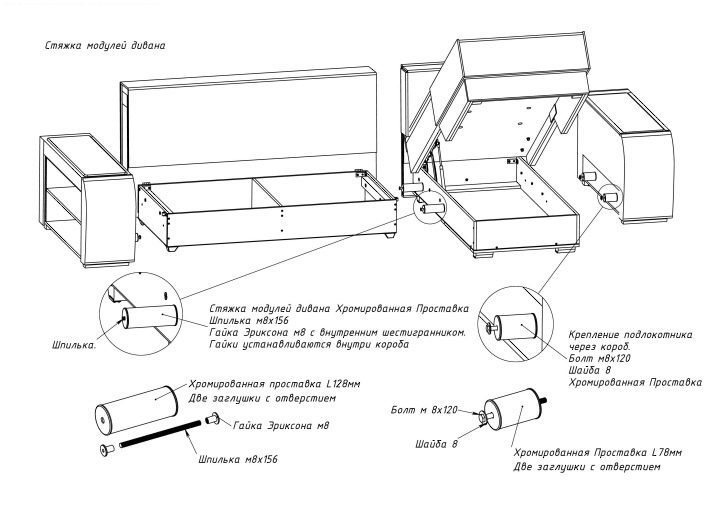 Стяжка модулей дивана

Стяжка модулей дивана Хромированная Проставка
Шпилька м8х156
Гайка Эриксона м8 с внутренним шестигранником.
Гайки устанавливаются внутри короба

Шпилька.

Крепление подлокотника
через короб.
Болт м8х120
Шайба 8
Хромированная Проставка

Хромированная проставка L128мм
Две заглушки с отверстием

Гайка Эриксона м8

Шпилька м8х156

Болт м 8х120

Шайба 8

Хромированная Проставка L78мм
Две заглушки с отверстием