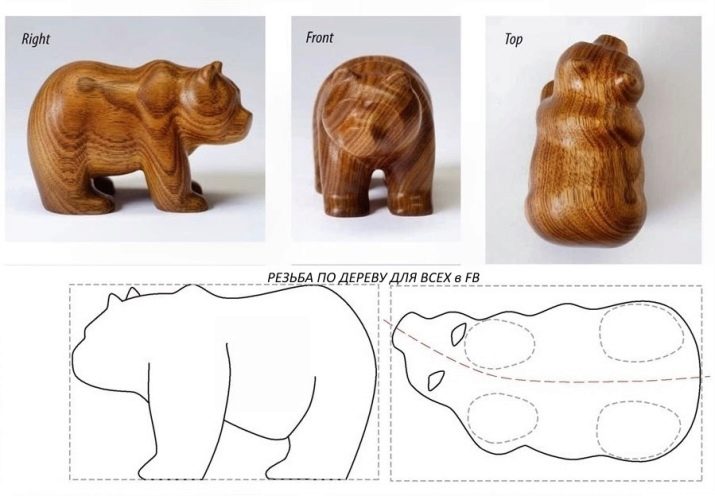 Right

Front

Top

РЕЗЬБА ПО ДЕРЕВУ ДЛЯ ВСЕХ в FB