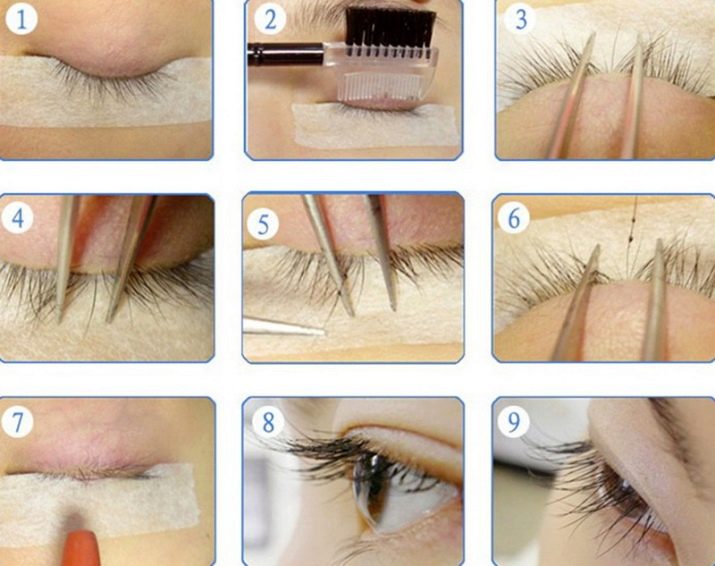 1
2
3
4
5
6
7
8
9