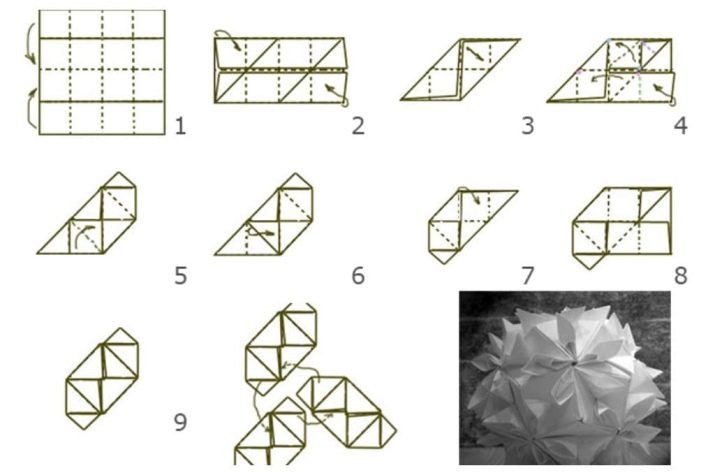 1
2
3
4
5
6
7
8
9